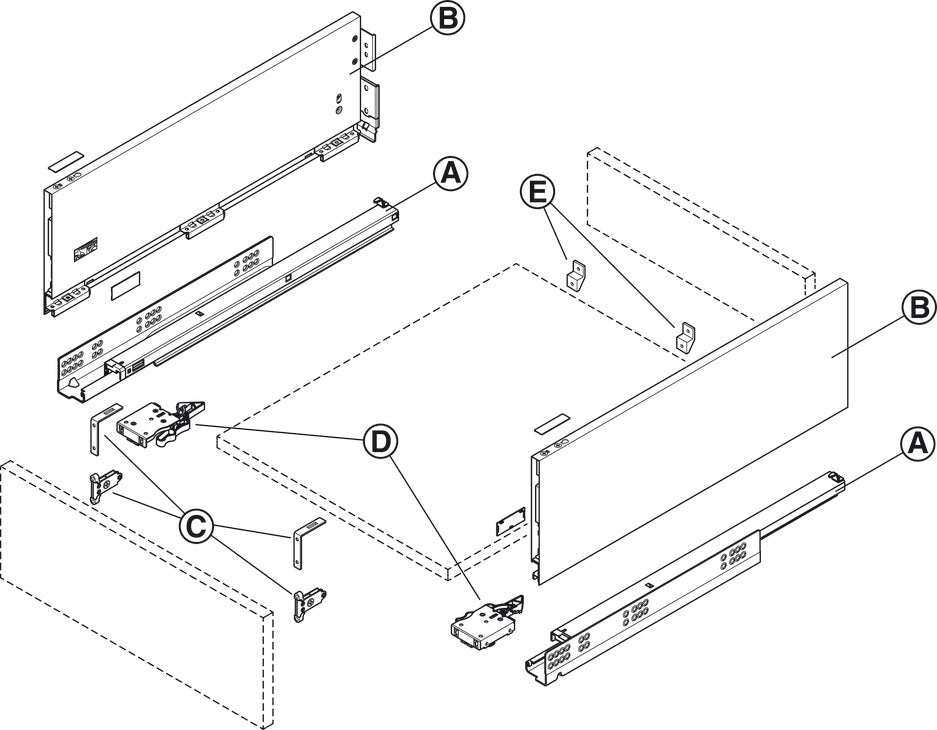 B
A
E
B
D
A
C