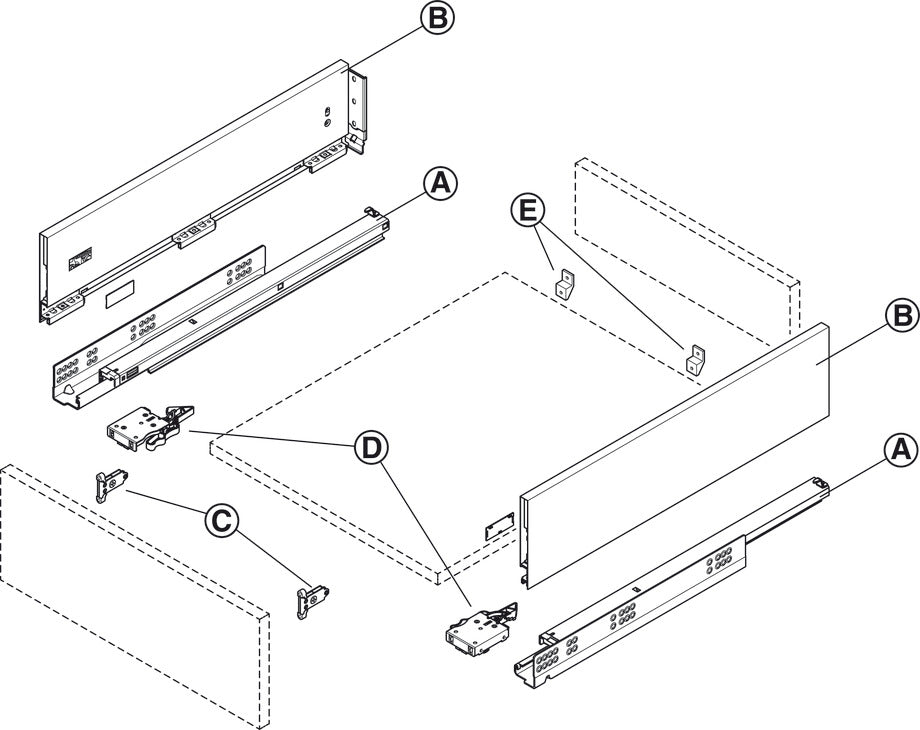 B
A
E
B
D
A
C