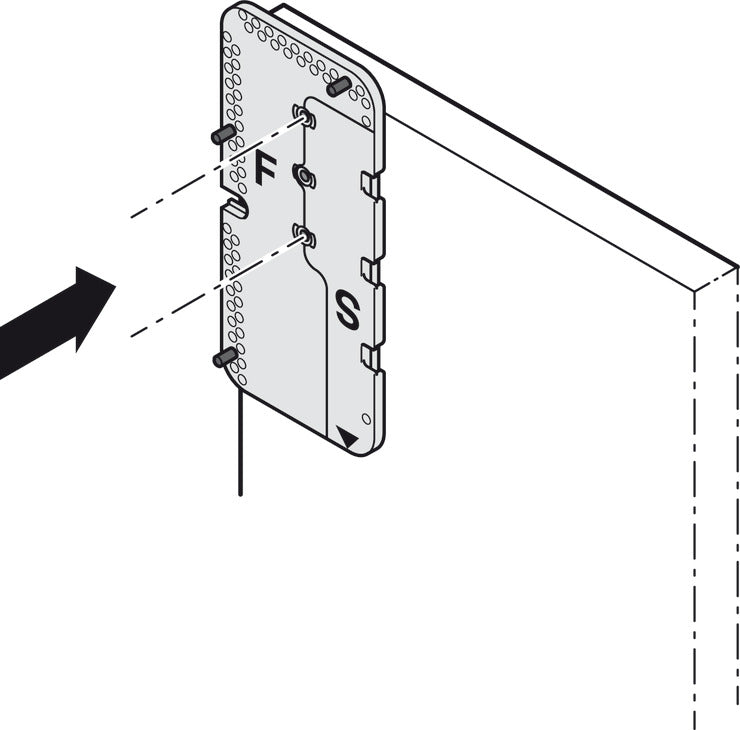 F
S