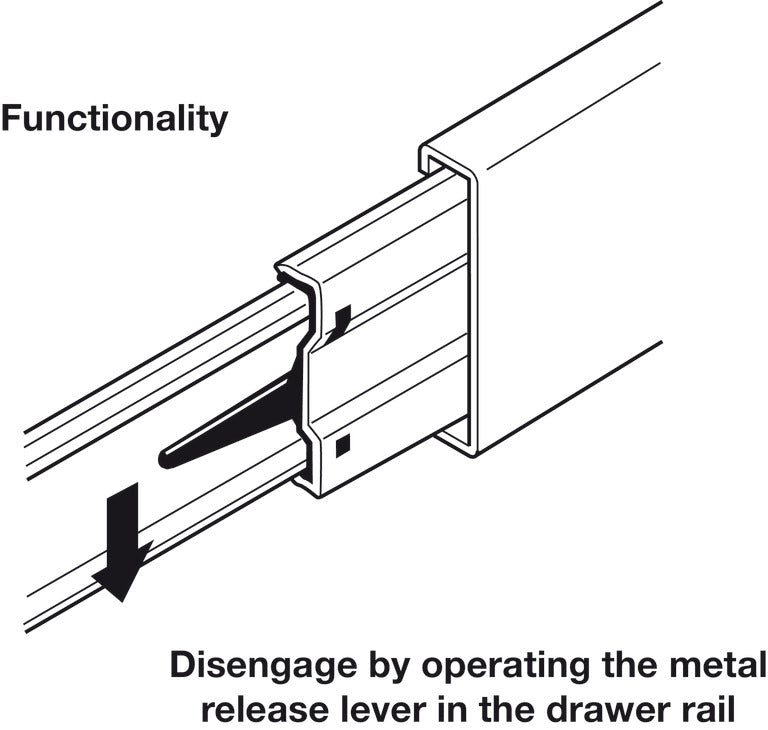 Functionality

Disengage by operating the metal release lever in the drawer rail