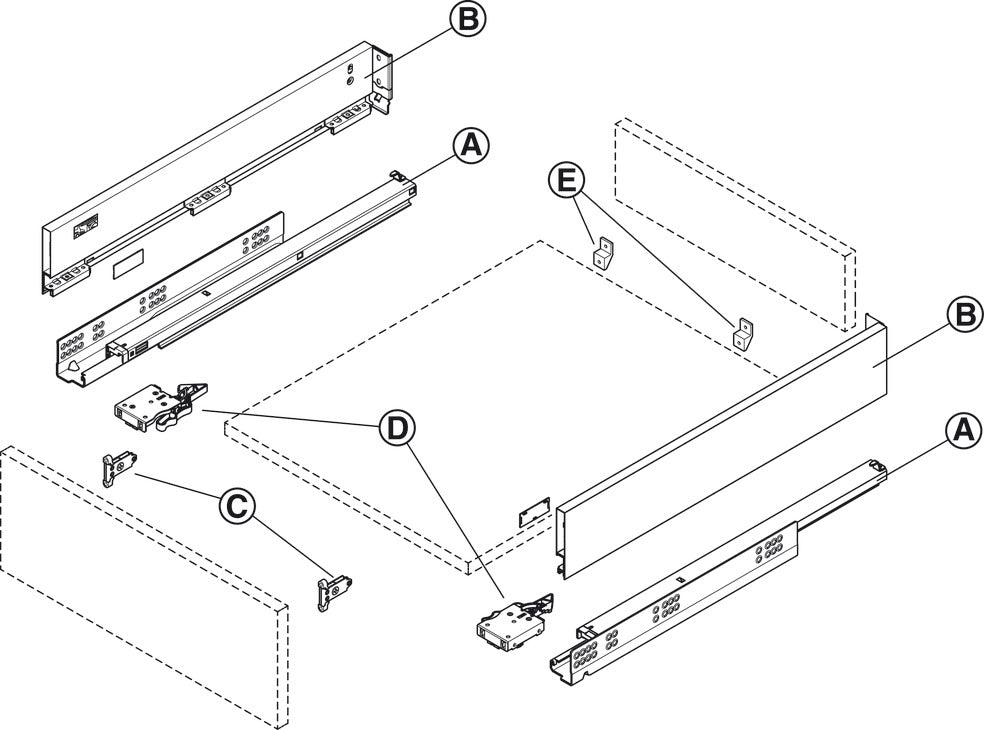 B
A
E
B
D
A
C